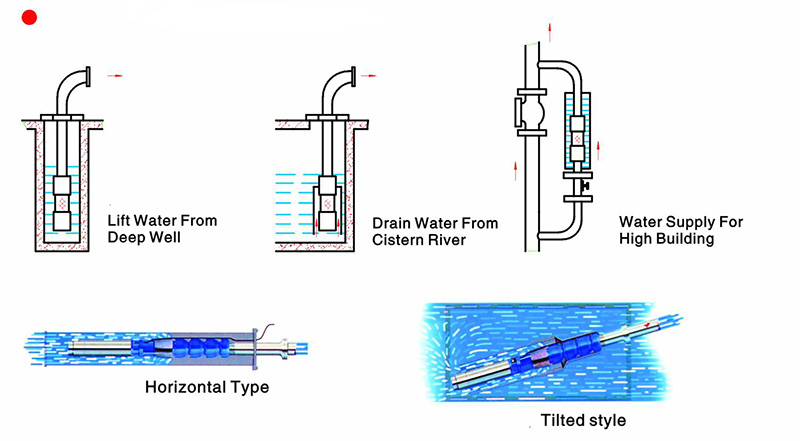 Lift Water From Deep Well

Drain Water From Cistern River

Water Supply For High Building

Horizontal Type

Tilted style